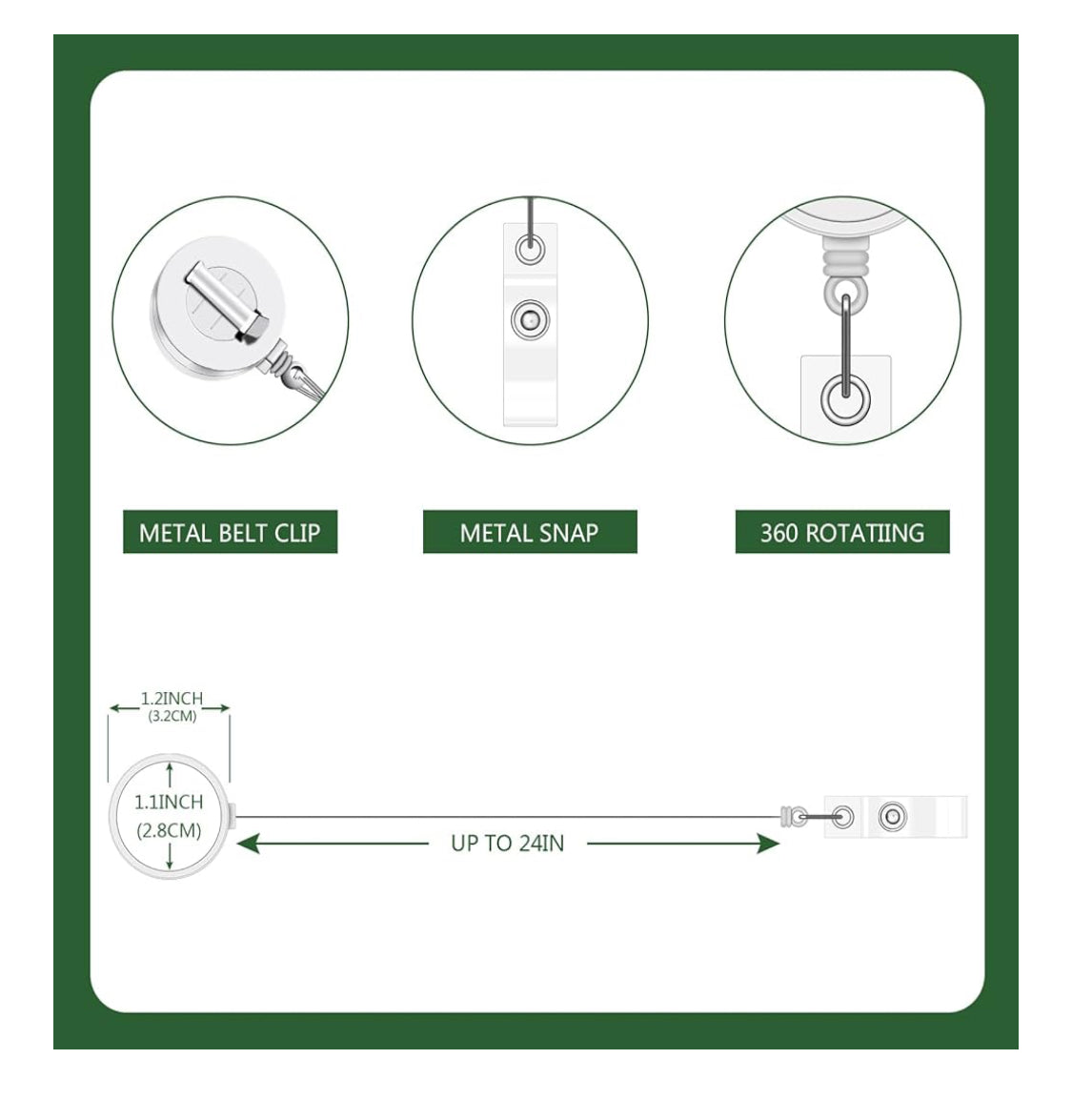 METAL BELT CLIP

METAL SNAP

360 ROTATIING

1.2INCH
(3.2CM)

1.1INCH
(2.8CM)

UP TO 24IN